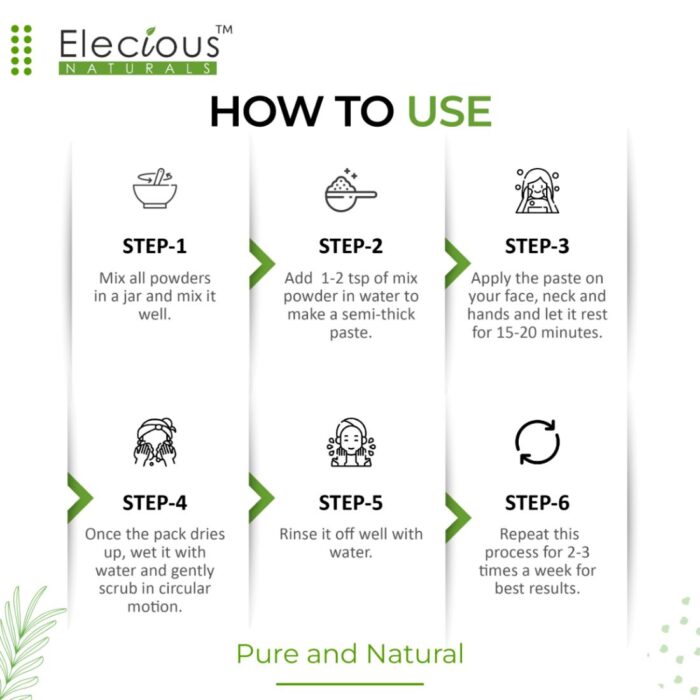 Elecious™
NATURALS

HOW TO USE

STEP-1
Mix all powders in a jar and mix it well.

STEP-2
Add 1-2 tsp of mix powder in water to make a semi-thick paste.

STEP-3
Apply the paste on your face, neck and hands and let it rest for 15-20 minutes.

STEP-4
Once the pack dries up, wet it with water and gently scrub in circular motion.

STEP-5
Rinse it off well with water.

STEP-6
Repeat this process for 2-3 times a week for best results.

Pure and Natural