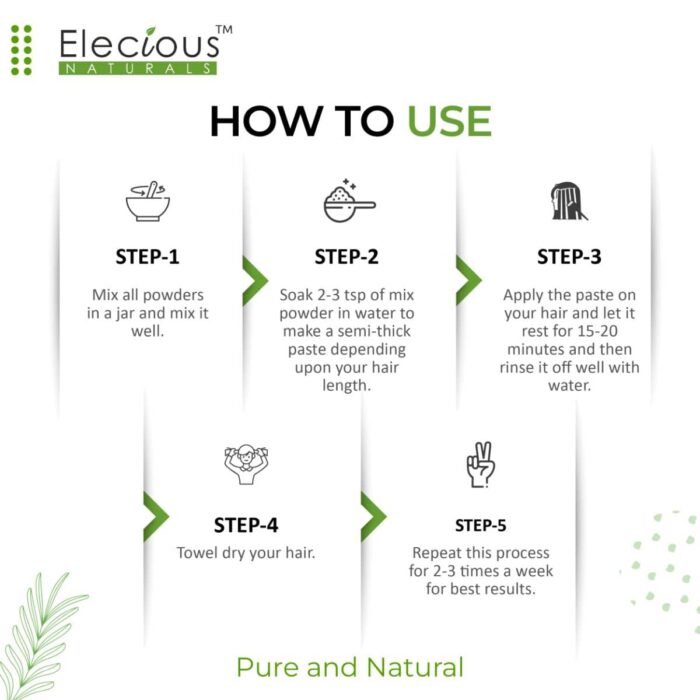 Elecious™
NATURALS

HOW TO USE

STEP-1

Mix all powders in a jar and mix it well.

STEP-2

Soak 2-3 tsp of mix powder in water to make a semi-thick paste depending upon your hair length.

STEP-3

Apply the paste on your hair and let it rest for 15-20 minutes and then rinse it off well with water.

STEP-4

Towel dry your hair.

STEP-5

Repeat this process for 2-3 times a week for best results.

Pure and Natural